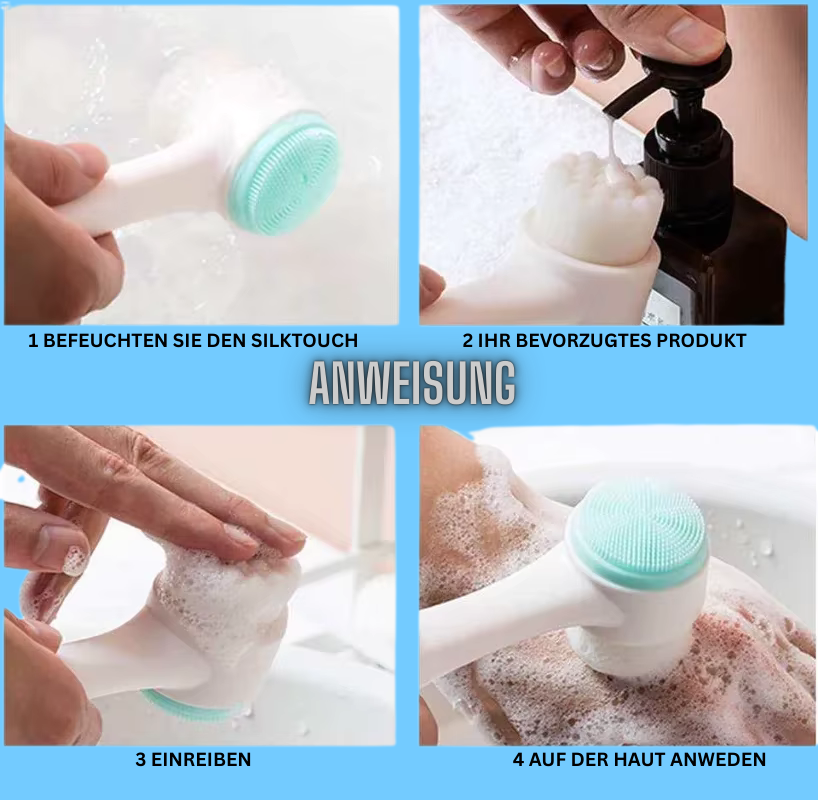 1 BEFEUCHTEN SIE DEN SILKTOUCH

2 IHR BEVORZUGTES PRODUKT

ANWEISUNG

3 EINREIBEN

4 AUF DER HAUT ANWEDEN